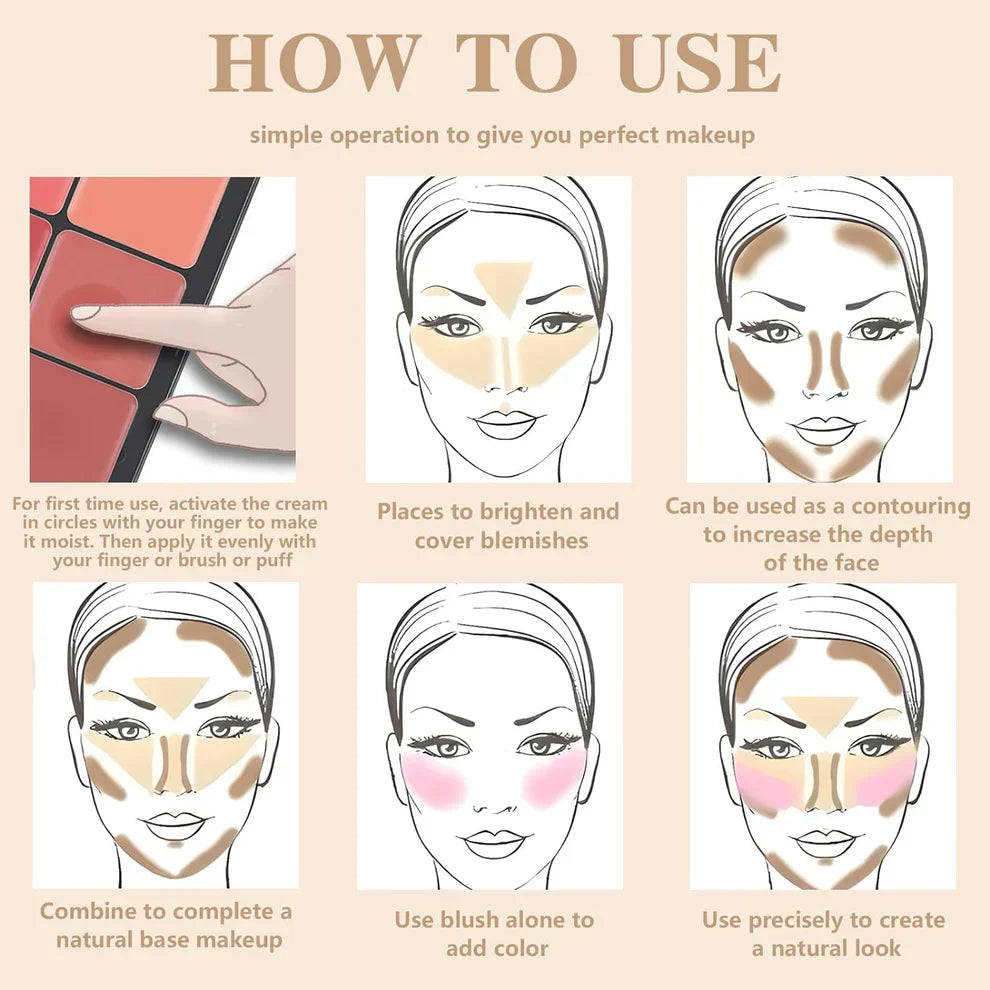 HOW TO USE

simple operation to give you perfect makeup

For first time use, activate the cream in circles with your finger to make it moist. Then apply it evenly with your finger or brush or puff

Places to brighten and cover blemishes

Can be used as a contouring to increase the depth of the face

Combine to complete a natural base makeup

Use blush alone to add color

Use precisely to create a natural look